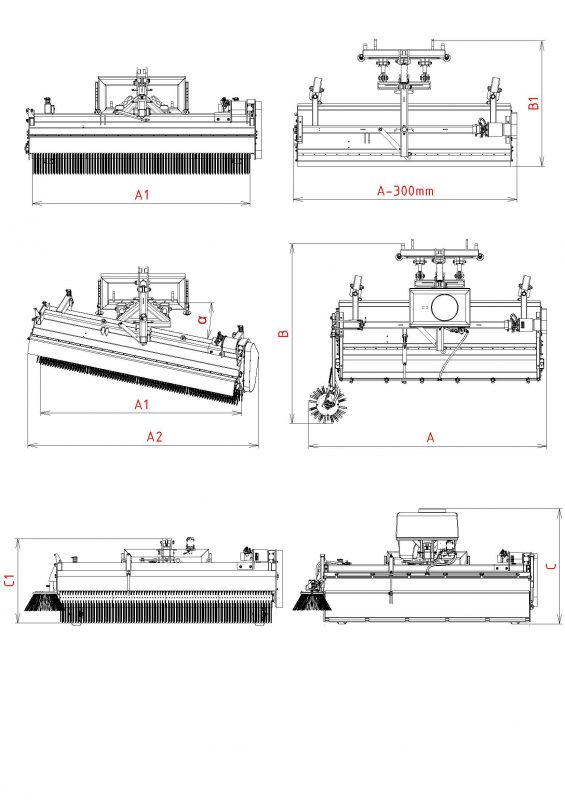 A1

B1

A-300mm

α

A1

A2

B

A

C1

C