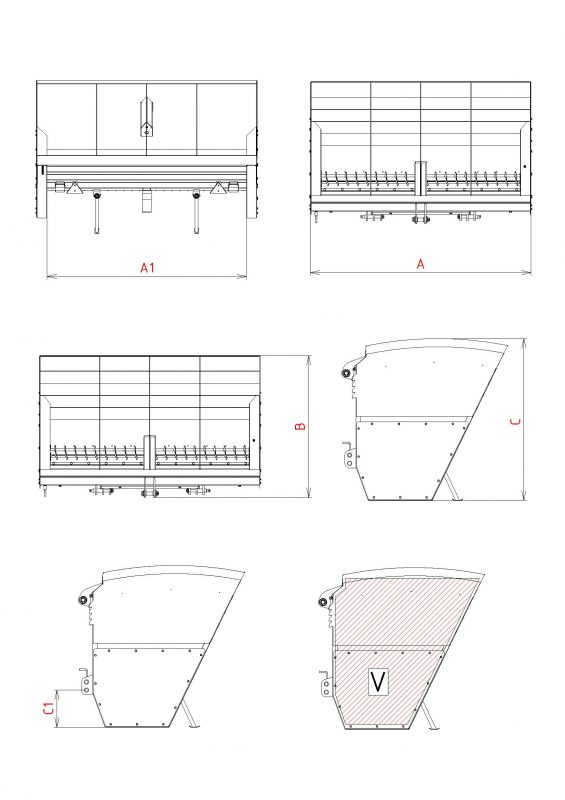 A1

A

B

C

C1

V